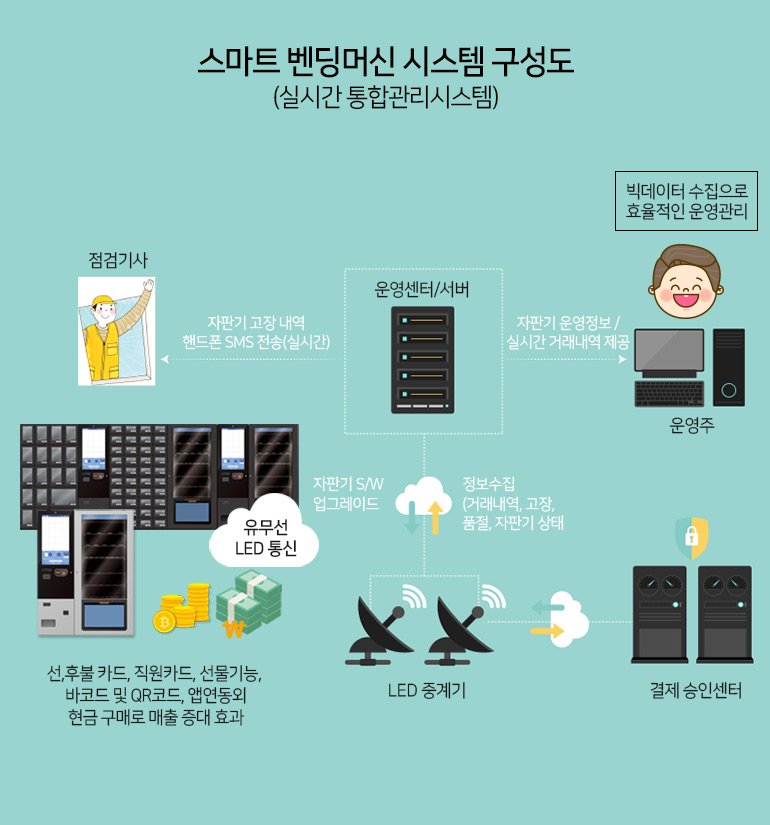 스마트 벤딩머신 시스템 구성도
(실시간 통합관리시스템)

빅데이터 수집으로
효율적인 운영관리

점검기사

자판기 고장 내역
핸드폰 SMS 전송(실시간)

운영센터/서버

자판기 운영정보 /
실시간 거래내역 제공

운영주

자판기 S/W
업그레이드

정보수집
(거래내역, 고장,
품절, 자판기 상태

유무선
LED 통신

선,후불 카드, 직원카드, 선물기능,
바코드 및 QR코드, 앱연동외
현금 구매로 매출 증대 효과

LED 중계기

결제 승인센터